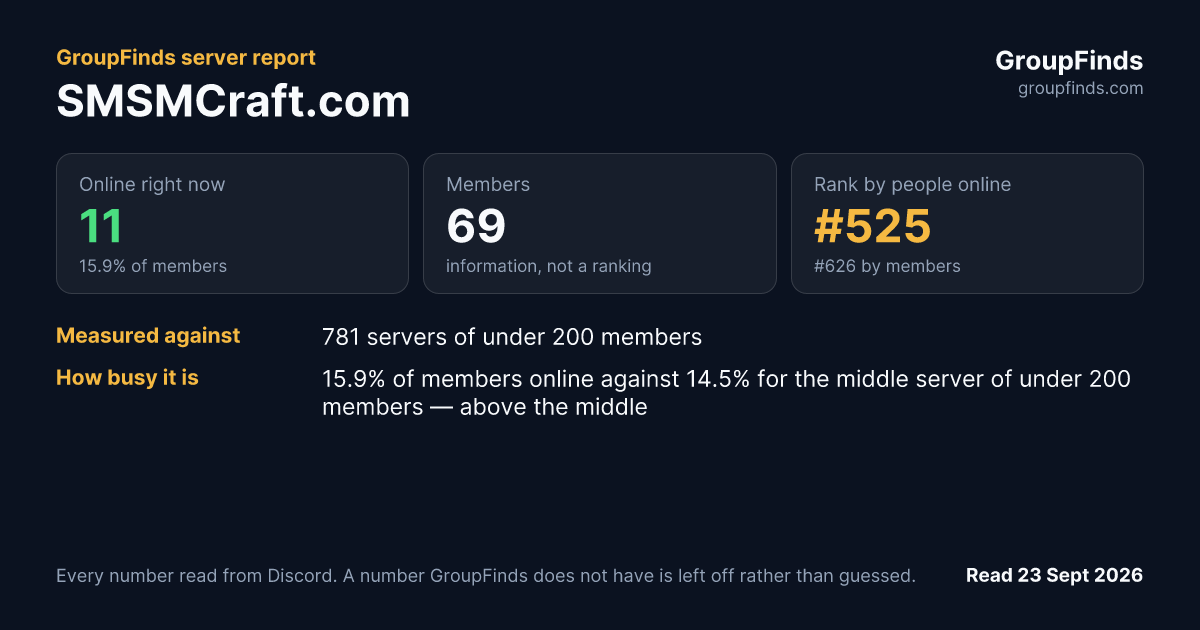 GroupFinds server report
SMSMCraft.com

GroupFinds
groupfinds.com

Online right now
11
15.9% of members

Members
69
information, not a ranking

Rank by people online
#525
#626 by members

Measured against
781 servers of under 200 members

How busy it is
15.9% of members online against 14.5% for the middle server of under 200 members — above the middle

Every number read from Discord. A number GroupFinds does not have is left off rather than guessed.

Read 23 Sept 2026