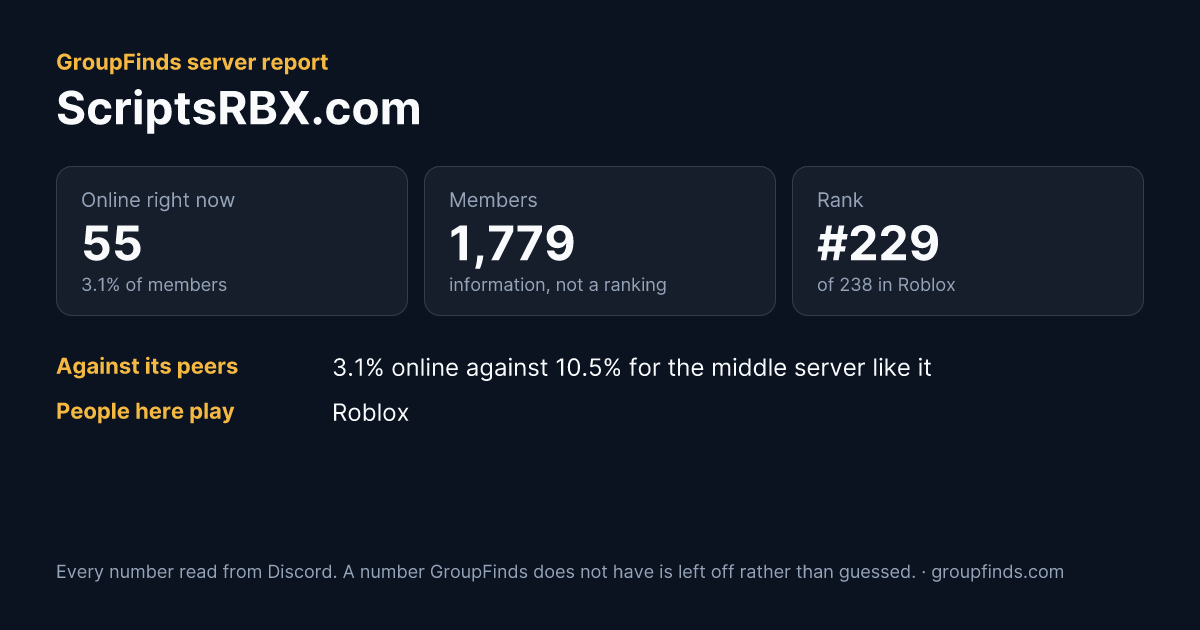 GroupFinds server report

ScriptsRBX.com

Online right now
55
3.1% of members

Members
1,779
information, not a ranking

Rank
#229
of 238 in Roblox

Against its peers 3.1% online against 10.5% for the middle server like it

People here play Roblox

Every number read from Discord. A number GroupFinds does not have is left off rather than guessed. · groupfinds.com