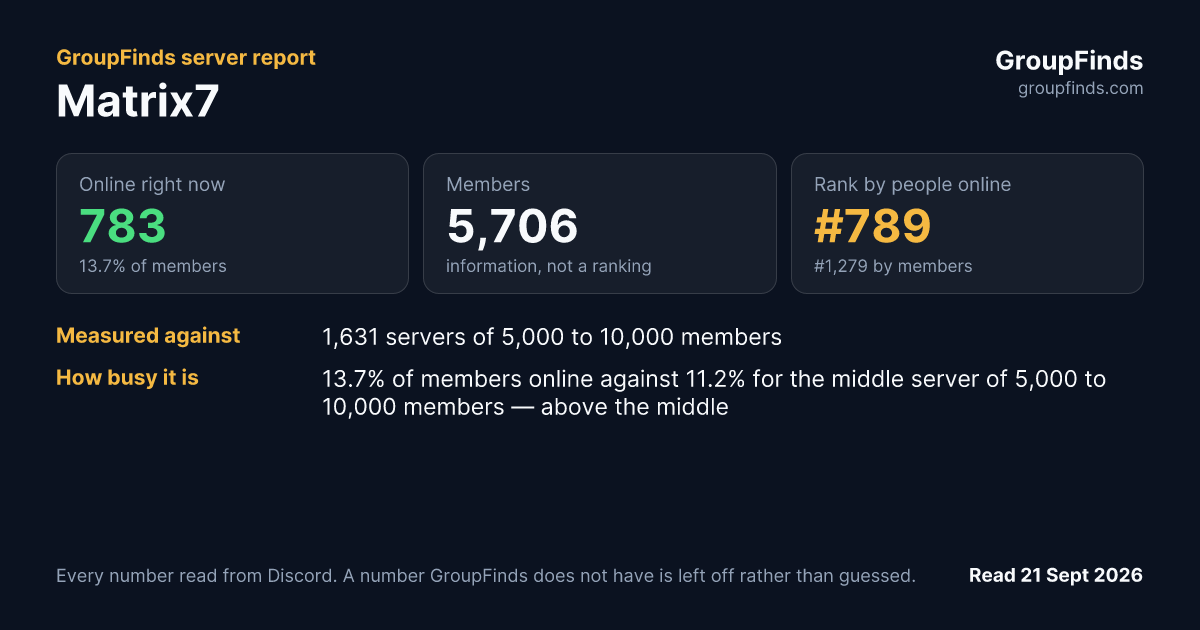 GroupFinds server report
Matrix7

GroupFinds
groupfinds.com

Online right now
783
13.7% of members

Members
5,706
information, not a ranking

Rank by people online
#789
#1,279 by members

Measured against
1,631 servers of 5,000 to 10,000 members

How busy it is
13.7% of members online against 11.2% for the middle server of 5,000 to 10,000 members — above the middle

Every number read from Discord. A number GroupFinds does not have is left off rather than guessed.

Read 21 Sept 2026