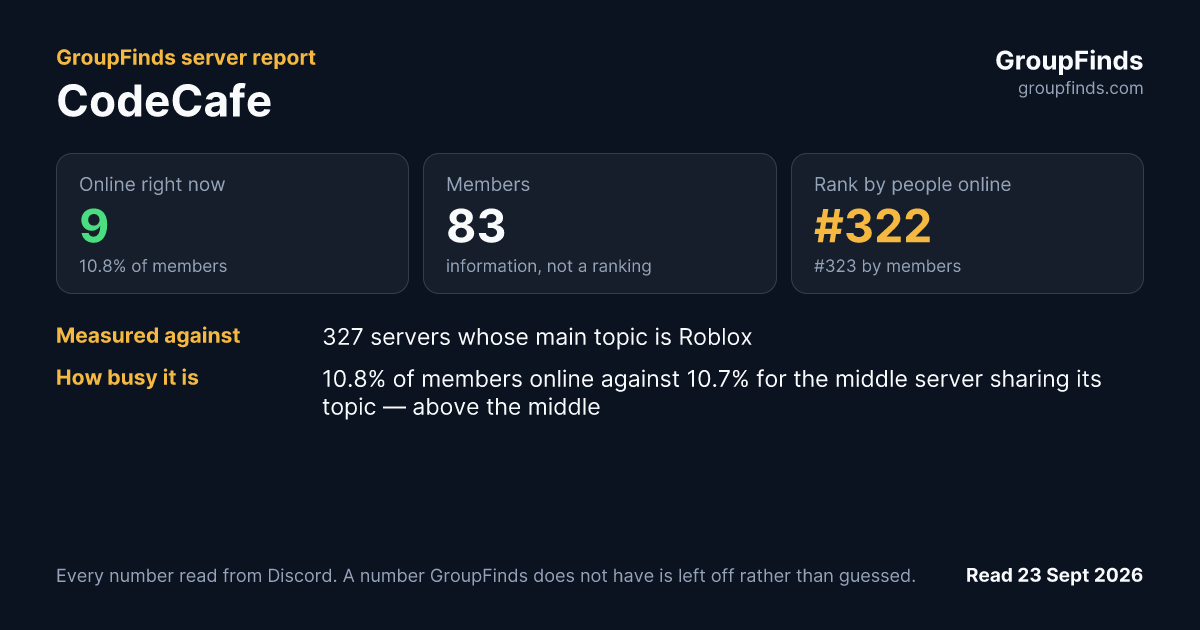 GroupFinds server report
CodeCafe

GroupFinds
groupfinds.com

Online right now
9
10.8% of members

Members
83
information, not a ranking

Rank by people online
#322
#323 by members

Measured against
327 servers whose main topic is Roblox

How busy it is
10.8% of members online against 10.7% for the middle server sharing its topic — above the middle

Every number read from Discord. A number GroupFinds does not have is left off rather than guessed.

Read 23 Sept 2026